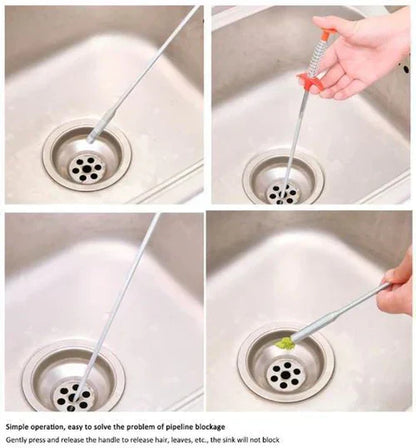 Simple operation, easy to solve the problem of pipeline blockage

Gently press and release the handle to release hair, leaves, etc., the sink will not block